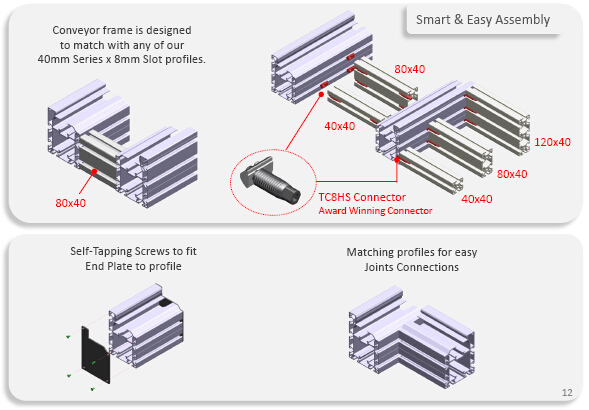 Smart & Easy Assembly

Conveyor frame is designed to match with any of our 40mm Series x 8mm Slot profiles.

80x40

80x40

40x40

120x40

80x40

40x40

TC8HS Connector
Award Winning Connector

Self-Tapping Screws to fit End Plate to profile

Matching profiles for easy Joints Connections

12